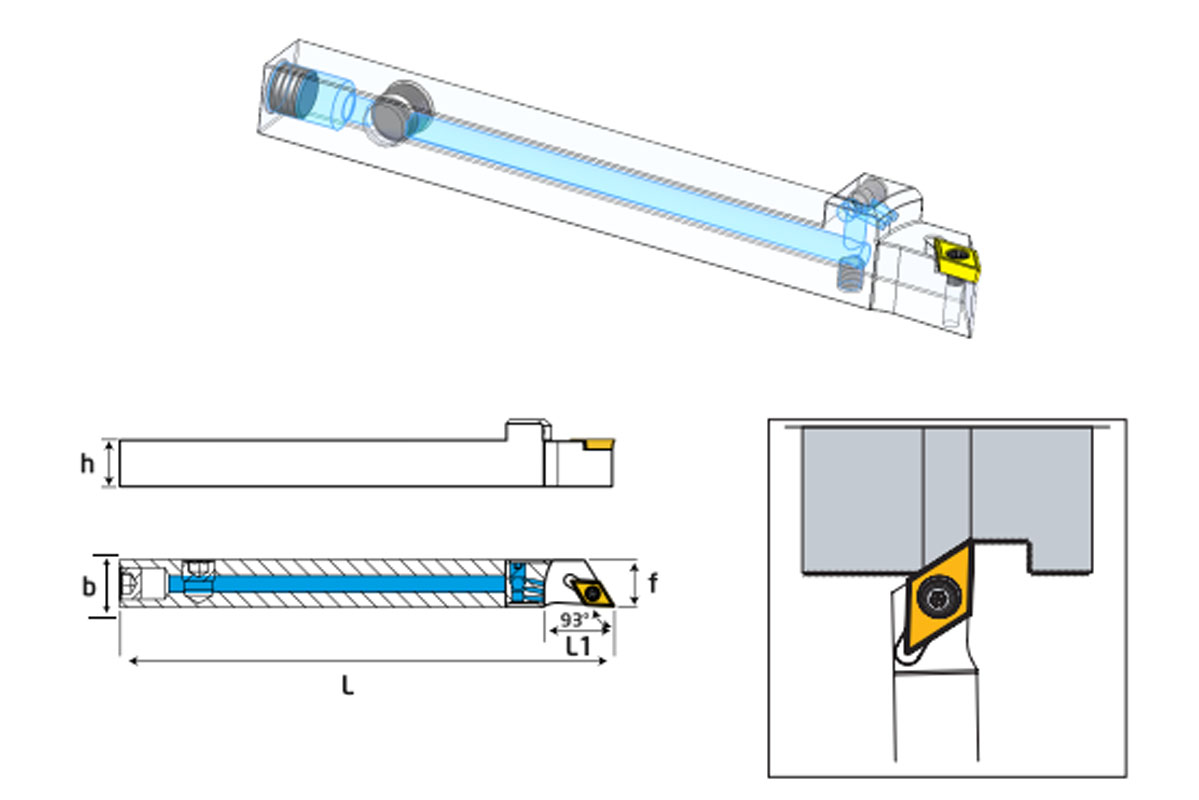 h

b

f

93°

L1

L